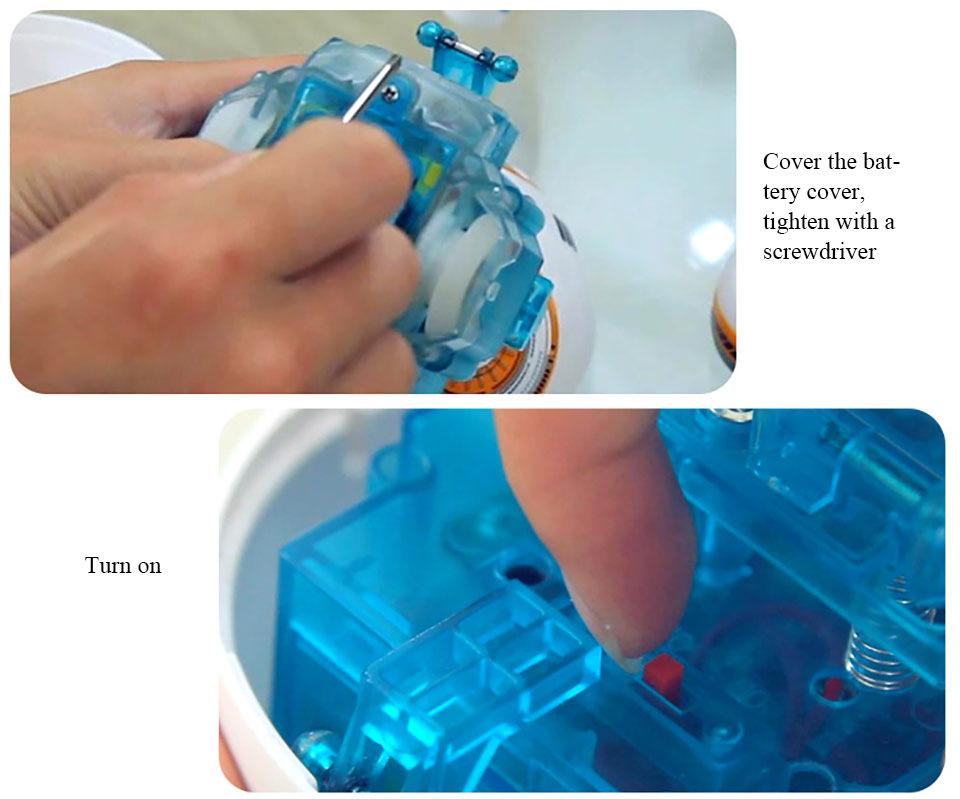 Cover the battery cover, tighten with a screwdriver

Turn on